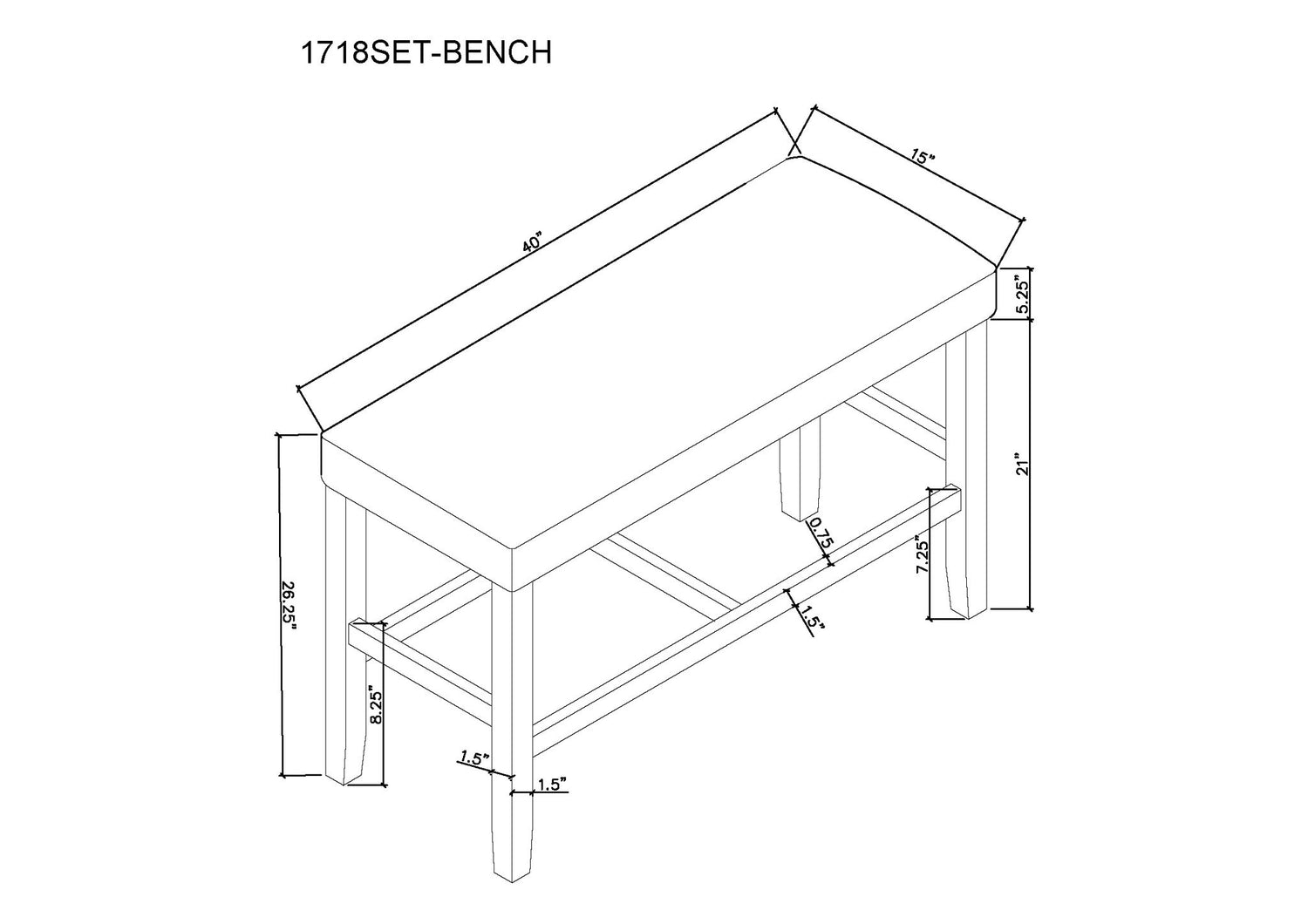 1718SET-BENCH

40"

15"

5.25"

21"

26.25"

0.75

7.25"

1.5"

8.25"

1.5"

1.5"